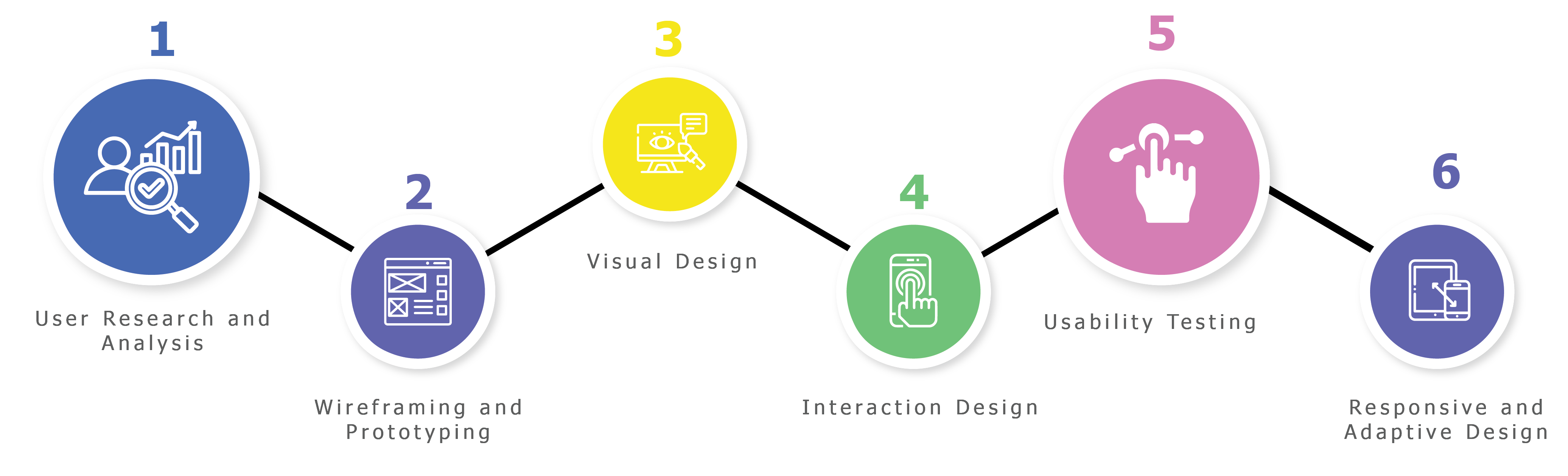 1

User Research and Analysis

2

Wireframing and Prototyping

3

Visual Design

4

Interaction Design

5

Usability Testing

6

Responsive and Adaptive Design